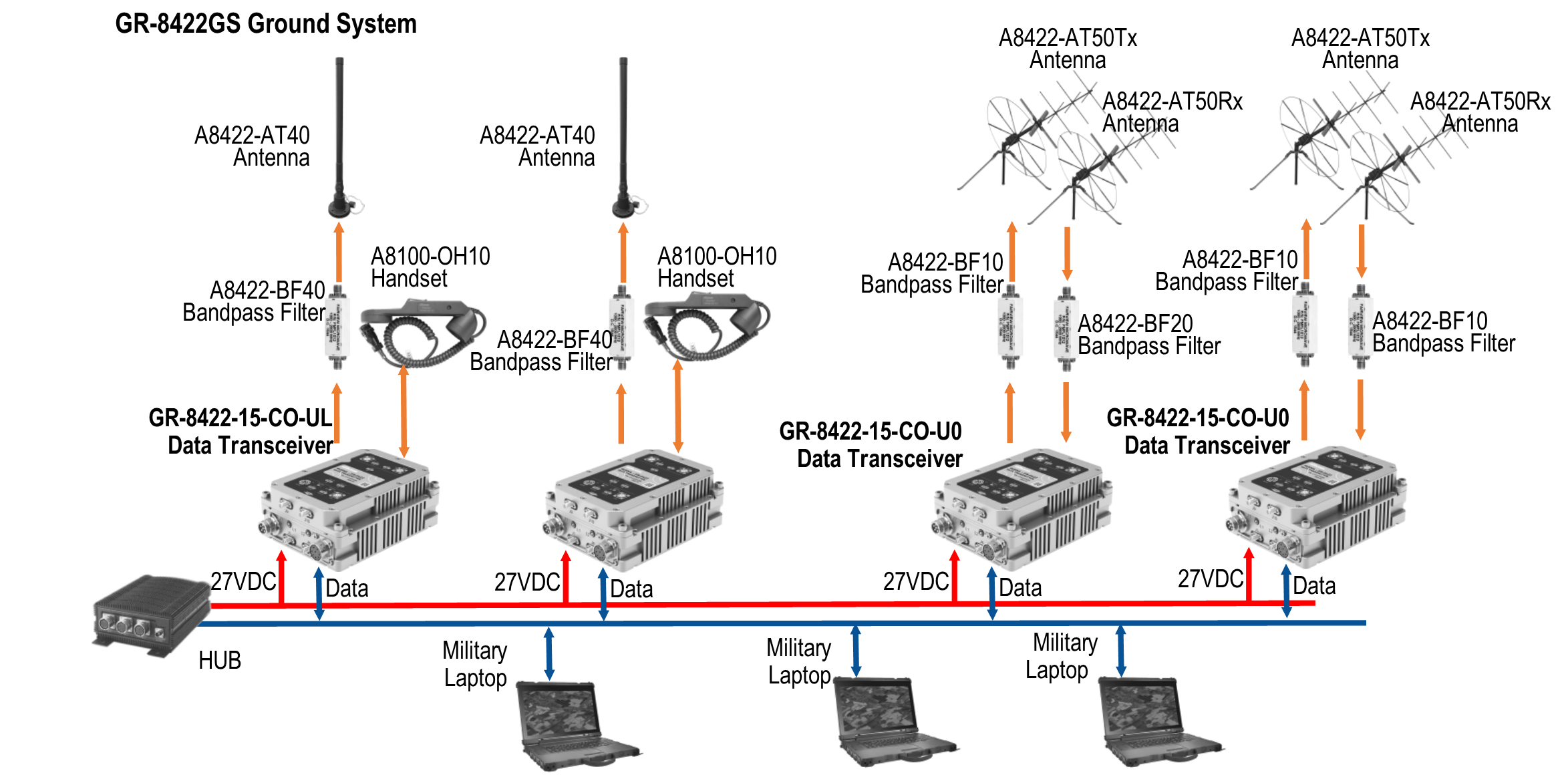 GR-8422GS Ground System

A8422-AT40 Antenna

A8422-AT40 Antenna

A8422-AT50Tx Antenna

A8422-AT50Rx Antenna

A8422-AT50Tx Antenna

A8422-AT50Rx Antenna

A8100-OH10 Handset

A8100-OH10 Handset

A8422-BF40 Bandpass Filter

A8422-BF40 Bandpass Filter

A8422-BF10 Bandpass Filter

A8422-BF20 Bandpass Filter

A8422-BF10 Bandpass Filter

A8422-BF10 Bandpass Filter

GR-8422-15-CO-UL Data Transceiver

GR-8422-15-CO-U0 Data Transceiver

GR-8422-15-CO-U0 Data Transceiver

27VDC Data

27VDC Data

27VDC Data

27VDC Data

HUB

Military Laptop

Military Laptop

Military Laptop