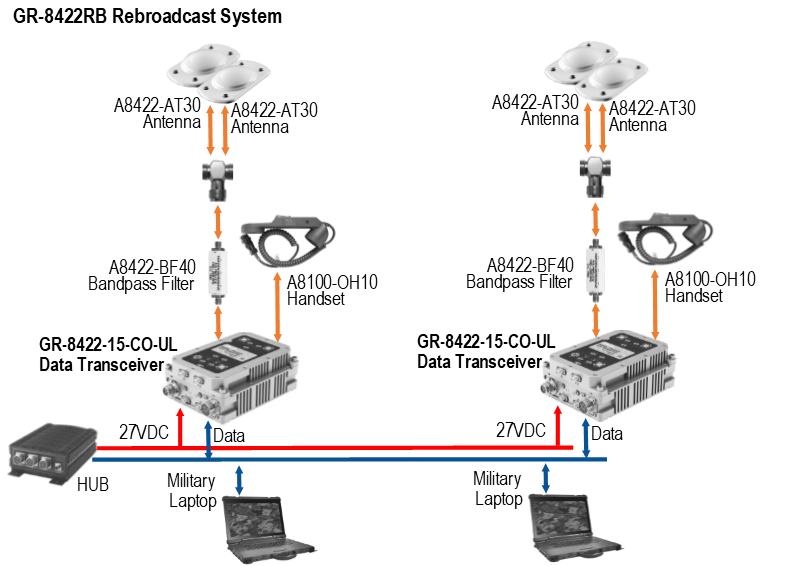 GR-8422RB Rebroadcast System

A8422-AT30 Antenna
A8422-AT30 Antenna

A8422-BF40 Bandpass Filter

A8100-OH10 Handset

GR-8422-15-CO-UL Data Transceiver

27VDC
Data

HUB

Military Laptop

A8422-AT30 Antenna
A8422-AT30 Antenna

A8422-BF40 Bandpass Filter

A8100-OH10 Handset

GR-8422-15-CO-UL Data Transceiver

27VDC
Data

Military Laptop