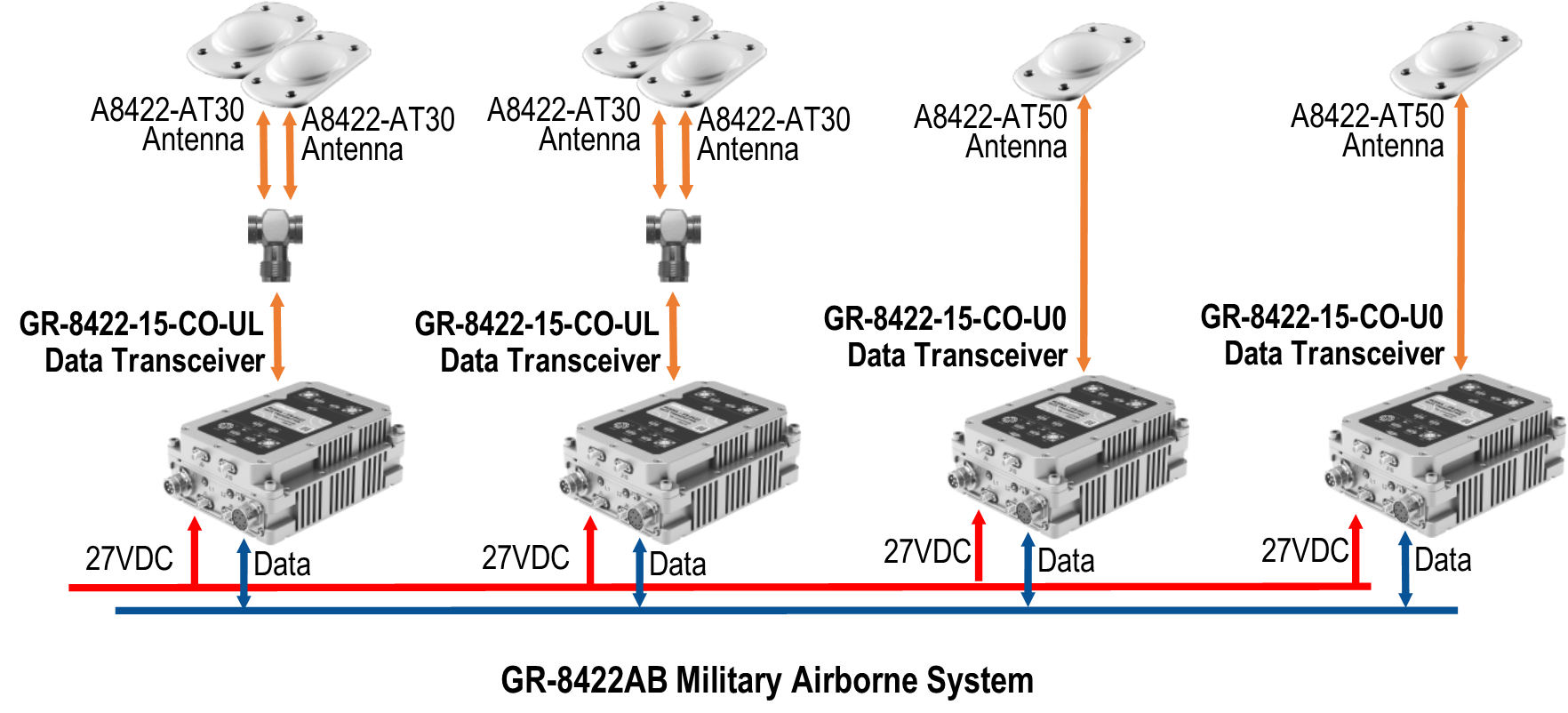 A8422-AT30 Antenna

A8422-AT30 Antenna

GR-8422-15-CO-UL Data Transceiver

27VDC

Data

A8422-AT30 Antenna

A8422-AT30 Antenna

GR-8422-15-CO-UL Data Transceiver

27VDC

Data

A8422-AT50 Antenna

GR-8422-15-CO-U0 Data Transceiver

27VDC

Data

A8422-AT50 Antenna

GR-8422-15-CO-U0 Data Transceiver

27VDC

Data

GR-8422AB Military Airborne System