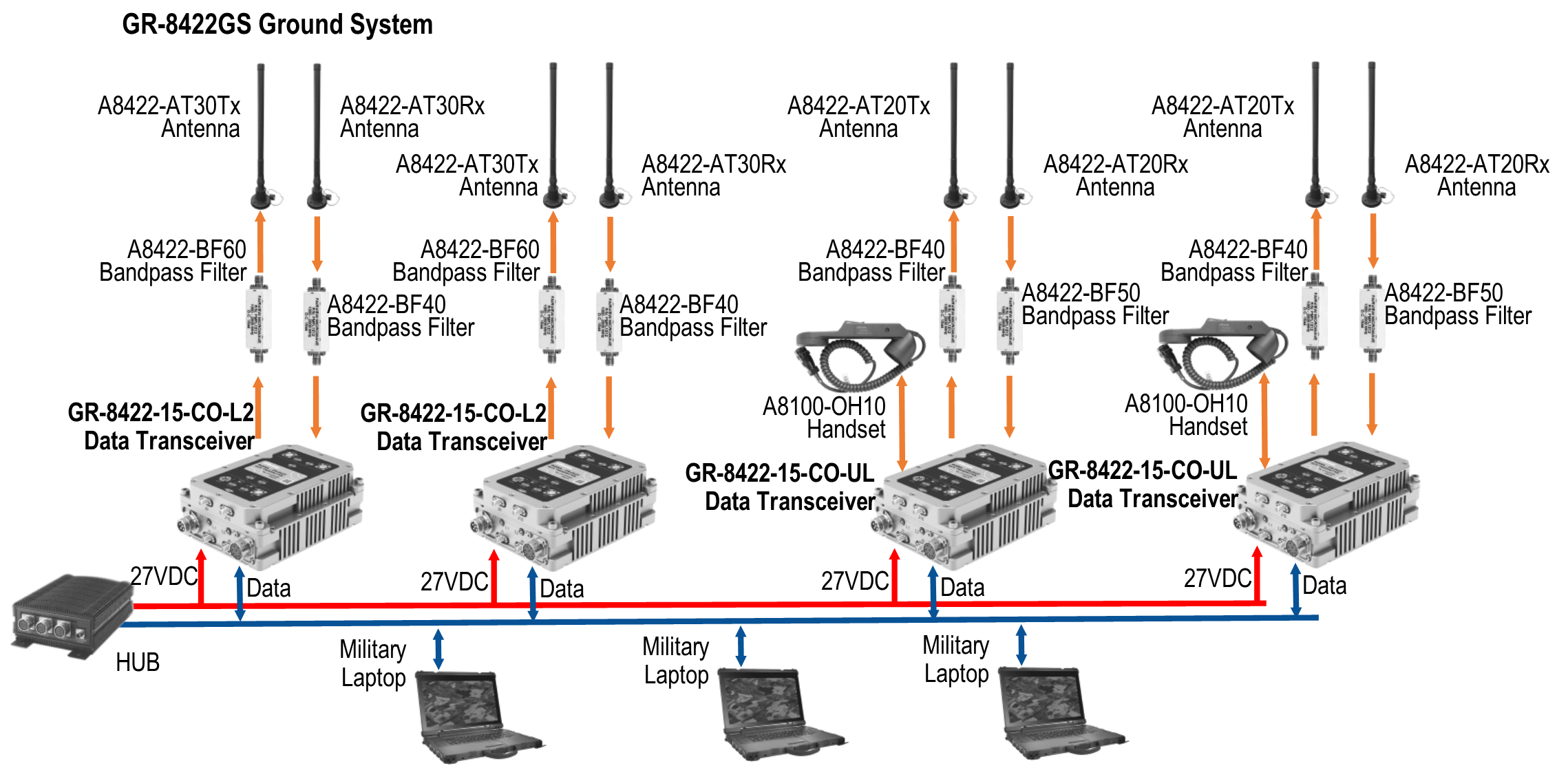 GR-8422GS Ground System

A8422-AT30Tx Antenna

A8422-AT30Rx Antenna

A8422-AT30Tx Antenna

A8422-AT30Rx Antenna

A8422-AT20Tx Antenna

A8422-AT20Rx Antenna

A8422-AT20Tx Antenna

A8422-AT20Rx Antenna

A8422-BF60 Bandpass Filter

A8422-BF40 Bandpass Filter

A8422-BF60 Bandpass Filter

A8422-BF40 Bandpass Filter

A8422-BF40 Bandpass Filter

A8422-BF50 Bandpass Filter

A8422-BF40 Bandpass Filter

A8422-BF50 Bandpass Filter

A8100-OH10 Handset

A8100-OH10 Handset

GR-8422-15-CO-L2 Data Transceiver

GR-8422-15-CO-L2 Data Transceiver

GR-8422-15-CO-UL Data Transceiver

GR-8422-15-CO-UL Data Transceiver

27VDC

Data

27VDC

Data

27VDC

Data

27VDC

Data

HUB

Military Laptop

Military Laptop

Military Laptop