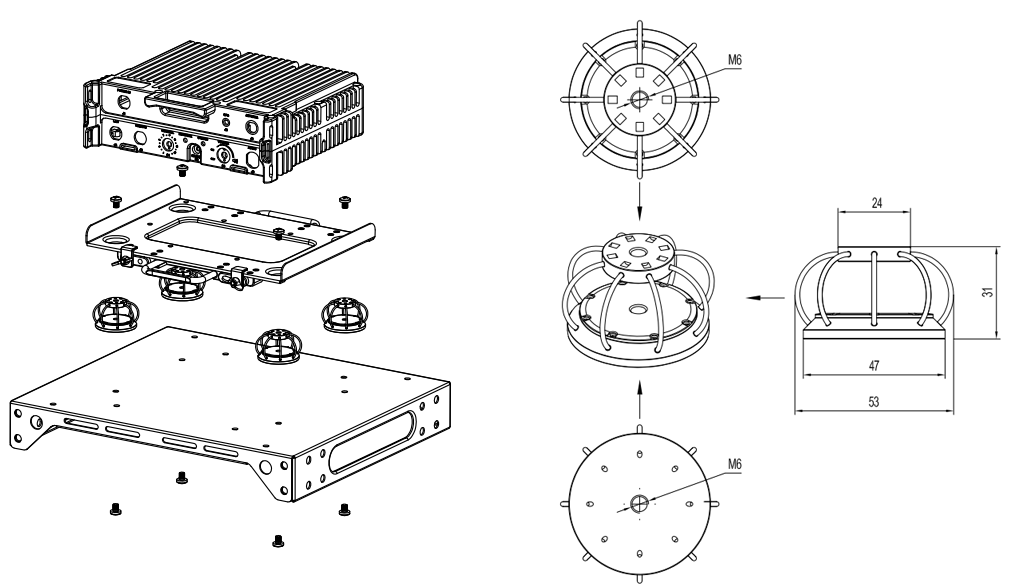 M6

24

31

47

53

M6